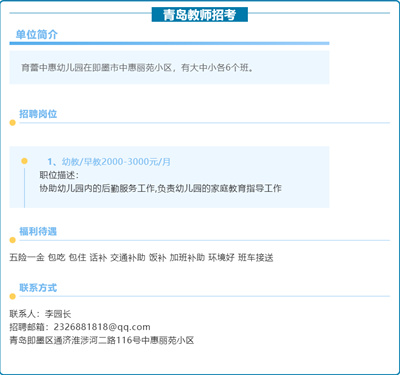 青岛教师招考

单位简介

育蕾中惠幼儿园在即墨市中惠丽苑小区，有大中小各6个班。

招聘岗位

1、幼教/早教2000-3000元/月
职位描述：
协助幼儿园内的后勤服务工作,负责幼儿园的家庭教育指导工作

福利待遇

五险一金 包吃 包住 话补 交通补助 饭补 加班补助 环境好 班车接送

联系方式

联系人：李园长
招聘邮箱：2326881818@qq.com
青岛即墨区通济淮涉河二路116号中惠丽苑小区